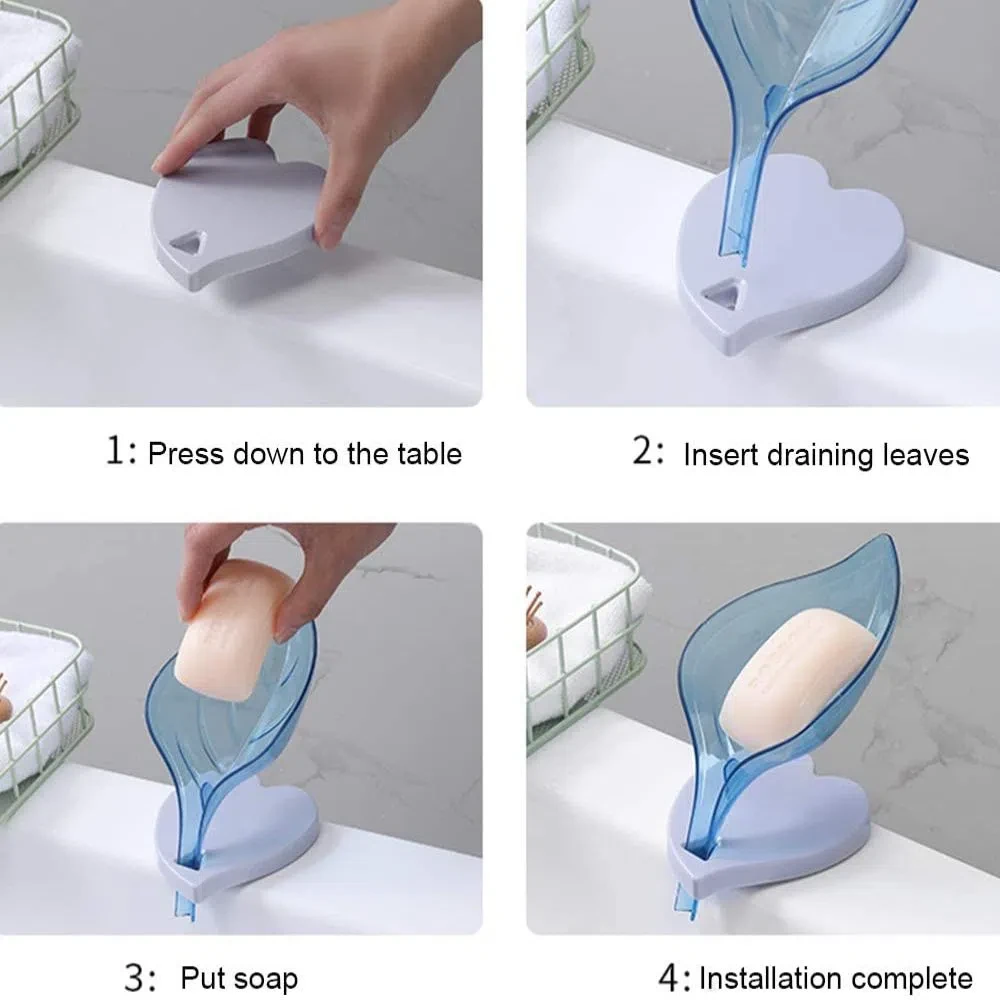 1: Press down to the table

2: Insert draining leaves

3: Put soap

4: Installation complete