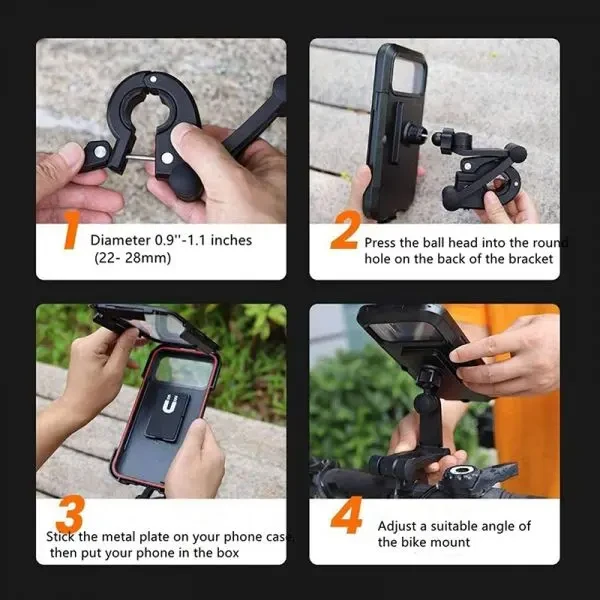 1
Diameter 0.9''-1.1 inches
(22- 28mm)

2
Press the ball head into the round hole on the back of the bracket

3
Stick the metal plate on your phone case, then put your phone in the box

4
Adjust a suitable angle of the bike mount