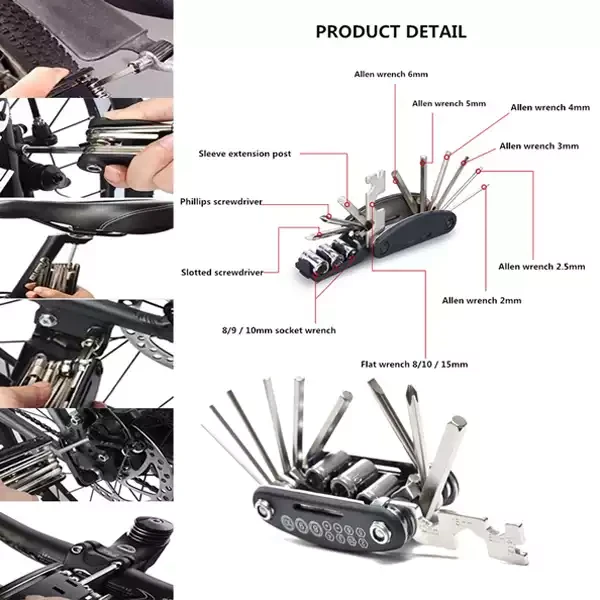 PRODUCT DETAIL

Allen wrench 6mm

Allen wrench 5mm

Allen wrench 4mm

Allen wrench 3mm

Sleeve extension post

Phillips screwdriver

Slotted screwdriver

Allen wrench 2.5mm

Allen wrench 2mm

8/9 / 10mm socket wrench

Flat wrench 8/10 / 15mm