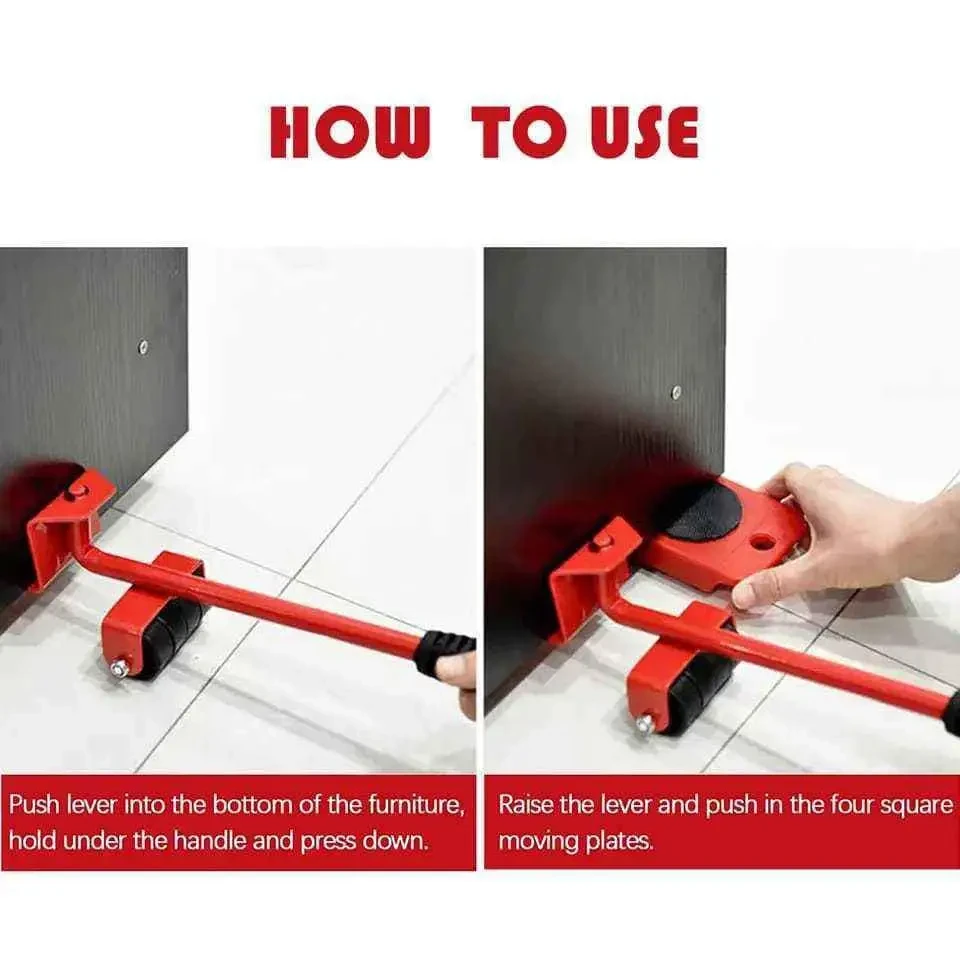 HOW TO USE

Push lever into the bottom of the furniture, hold under the handle and press down.

Raise the lever and push in the four square moving plates.