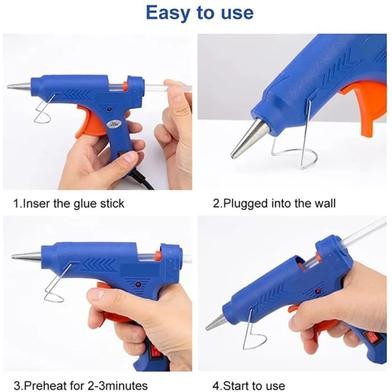 Easy to use

1.Inser the glue stick

2.Plugged into the wall

3.Preheat for 2-3minutes

4.Start to use